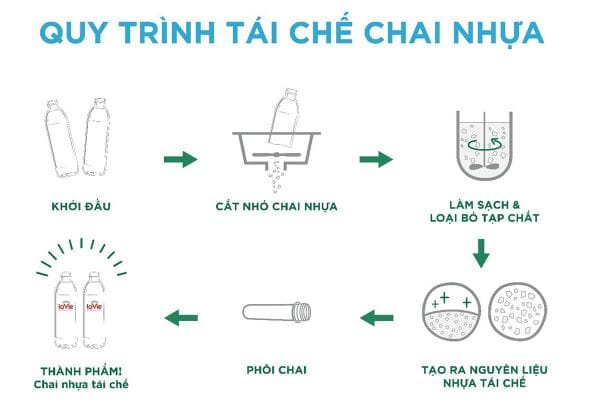 QUY TRÌNH TÁI CHẾ CHAI NHỰA

KHỞI ĐẦU

CẮT NHỎ CHAI NHỰA

LÀM SẠCH & LOẠI BỎ TẠP CHẤT

TẠO RA NGUYÊN LIỆU NHỰA TÁI CHẾ

PHÔI CHAI

laVie

laVie

THÀNH PHẨM! Chai nhựa tái chế